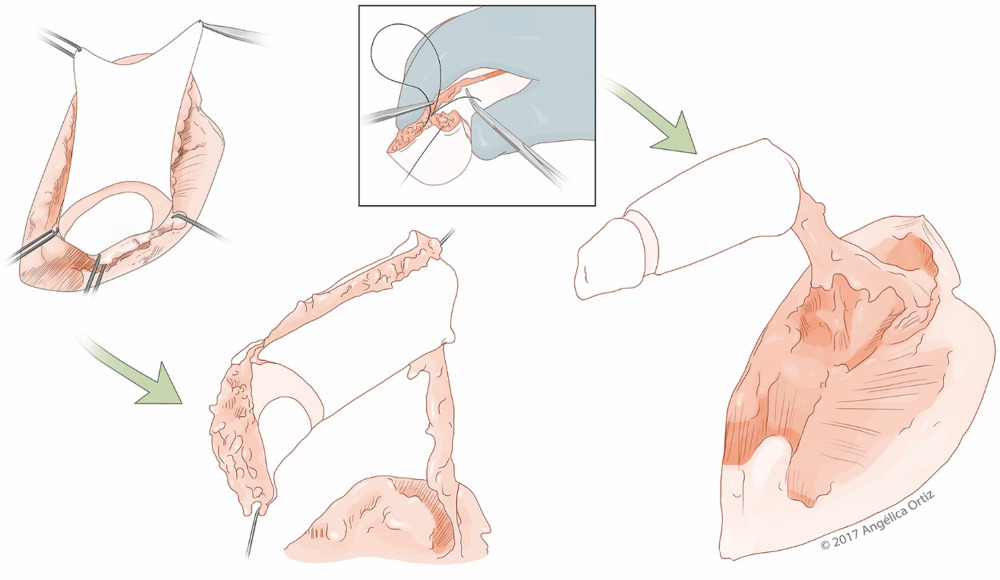 © 2017 Angélica Ortiz